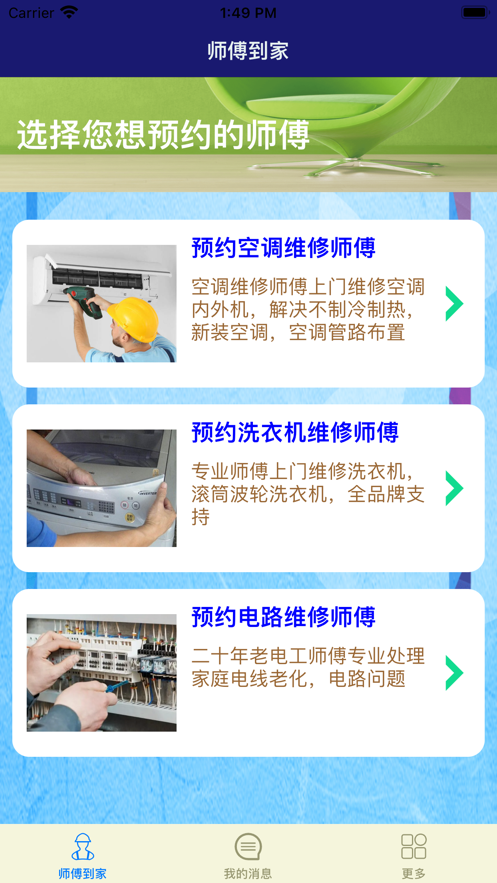 Carrier 1:49 PM

师傅到家

选择您想预约的师傅

预约空调维修师傅

空调维修师傅上门维修空调内外机，解决不制冷制热，新装空调，空调管路布置

预约洗衣机维修师傅

专业师傅上门维修洗衣机，滚筒波轮洗衣机，全品牌支持

预约电路维修师傅

二十年老电工师傅专业处理家庭电线老化，电路问题

师傅到家 我的消息 更多