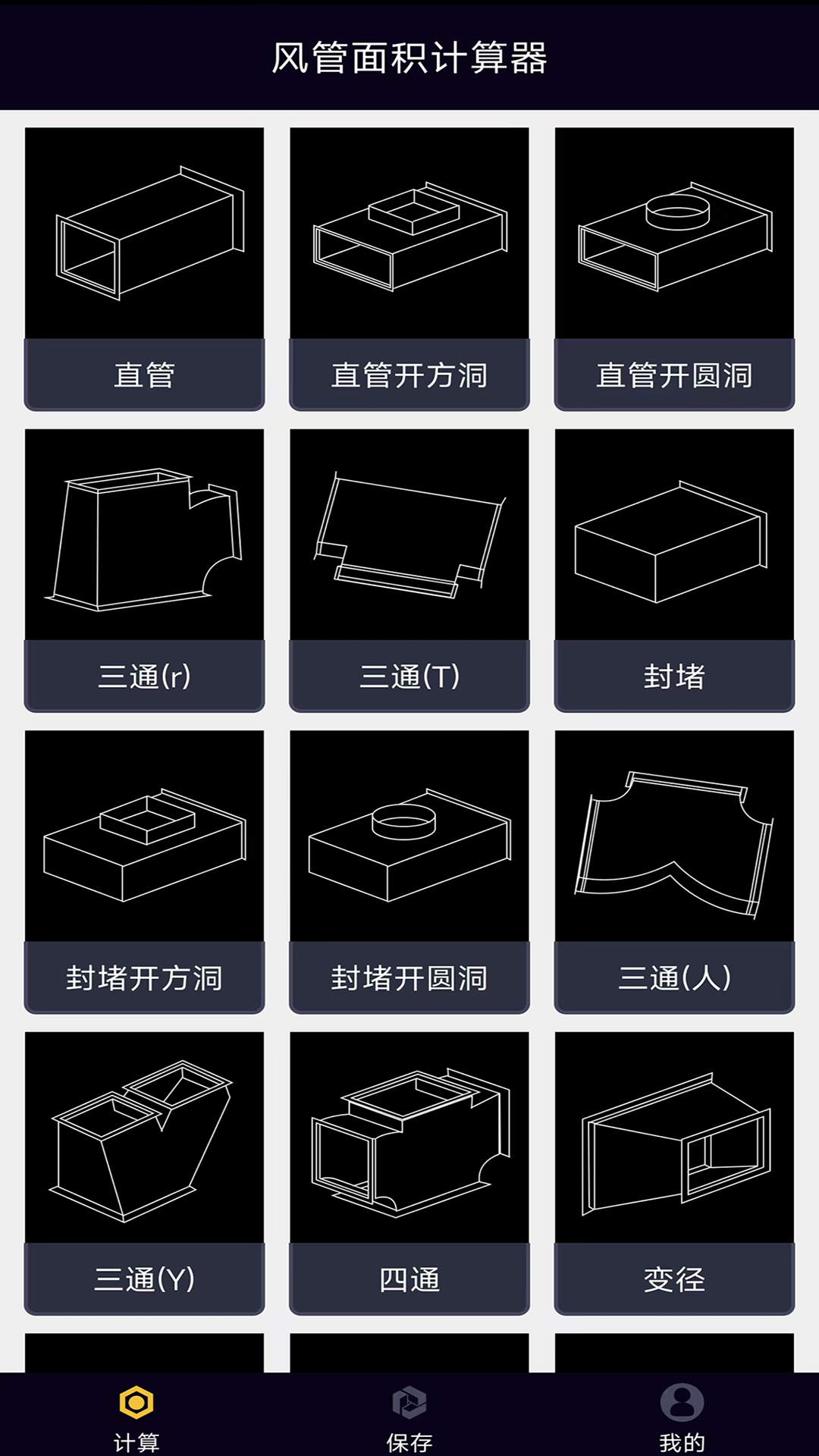 风管面积计算器

直管

直管开方洞

直管开圆洞

三通(r)

三通(T)

封堵

封堵开方洞

封堵开圆洞

三通(人)

三通(Y)

四通

变径

计算

保存

我的