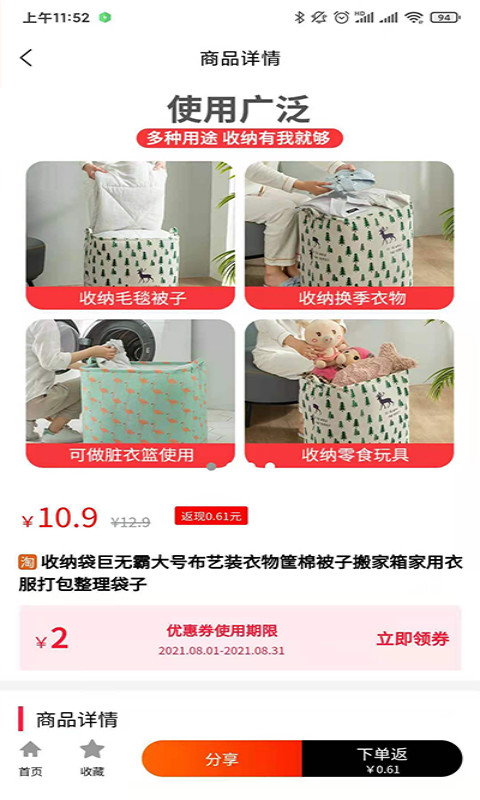 上午11:52

94

商品详情

使用广泛

多种用途 收纳有我就够

收纳毛毯被子

收纳换季衣物

可做脏衣篮使用

收纳零食玩具

¥10.9 ¥12.9 返现0.61元

淘 收纳袋巨无霸大号布艺装衣物筐棉被子搬家箱家用衣服打包整理袋子

¥2 优惠券使用期限 2021.08.01-2021.08.31 立即领券

商品详情

首页 收藏 分享 下单返 ¥0.61