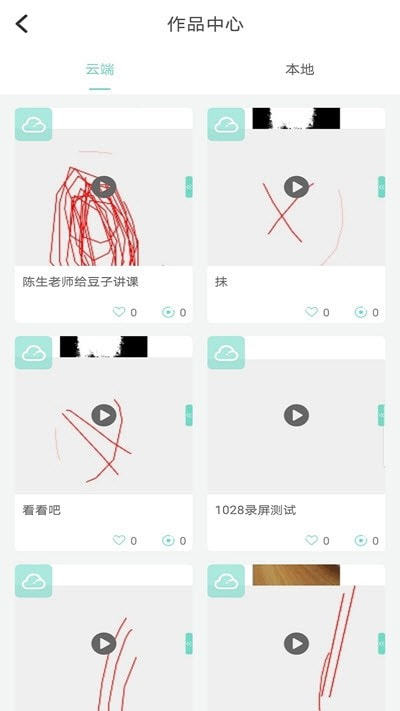 作品中心

云端

本地

陈生老师给豆子讲课

0 0

抹

0 0

看看吧

0 0

1028录屏测试

0 0